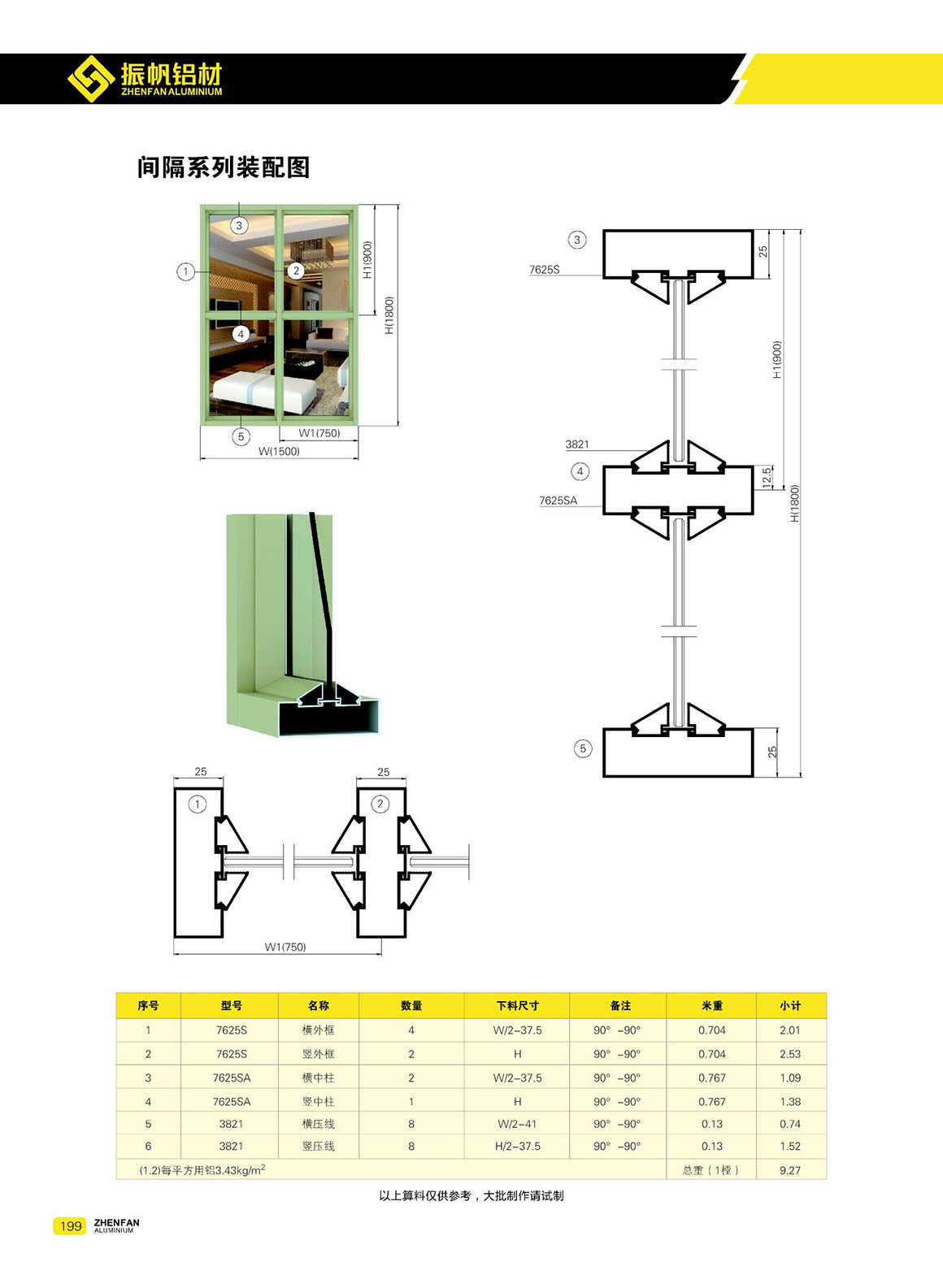 振帆铝材
ZHENFAN ALUMINIUM

间隔系列装配图

3
1
2
4
5
H1(900)
H(1800)
W1(750)
W(1500)

3
7625S
25
H1(900)
3821
4
7625SA
12.5
H(1800)
5
25

25
1
25
2
W1(750)

| 序号 | 型号 | 名称 | 数量 | 下料尺寸 | 备注 | 米重 | 小计 |
|---|---|---|---|---|---|---|---|
| 1 | 7625S | 横外框 | 4 | W/2-37.5 | 90° -90° | 0.704 | 2.01 |
| 2 | 7625S | 竖外框 | 2 | H | 90° -90° | 0.704 | 2.53 |
| 3 | 7625SA | 横中柱 | 2 | W/2-37.5 | 90° -90° | 0.767 | 1.09 |
| 4 | 7625SA | 竖中柱 | 1 | H | 90° -90° | 0.767 | 1.38 |
| 5 | 3821 | 横压线 | 8 | W/2-41 | 90° -90° | 0.13 | 0.74 |
| 6 | 3821 | 竖压线 | 8 | H/2-37.5 | 90° -90° | 0.13 | 1.52 |
| (1.2)每平方用铝3.43kg/m$^2$ | | | | | | 总重（1樘） | 9.27 |

以上算料仅供参考，大批制作请试制

199 ZHENFAN ALUMINIUM